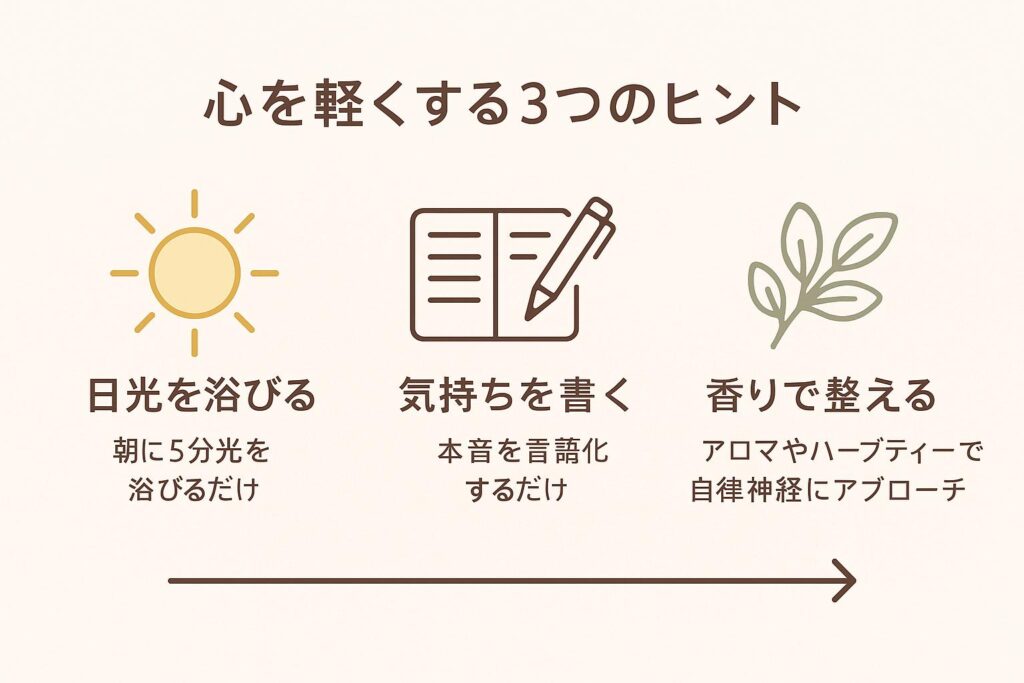 心を軽くする3つのヒント

日光を浴びる
朝に5分光を浴びるだけ

気持ちを書く
本音を言語化するだけ

香りで整える
アロマやハーブティーで自律神経にアプローチ